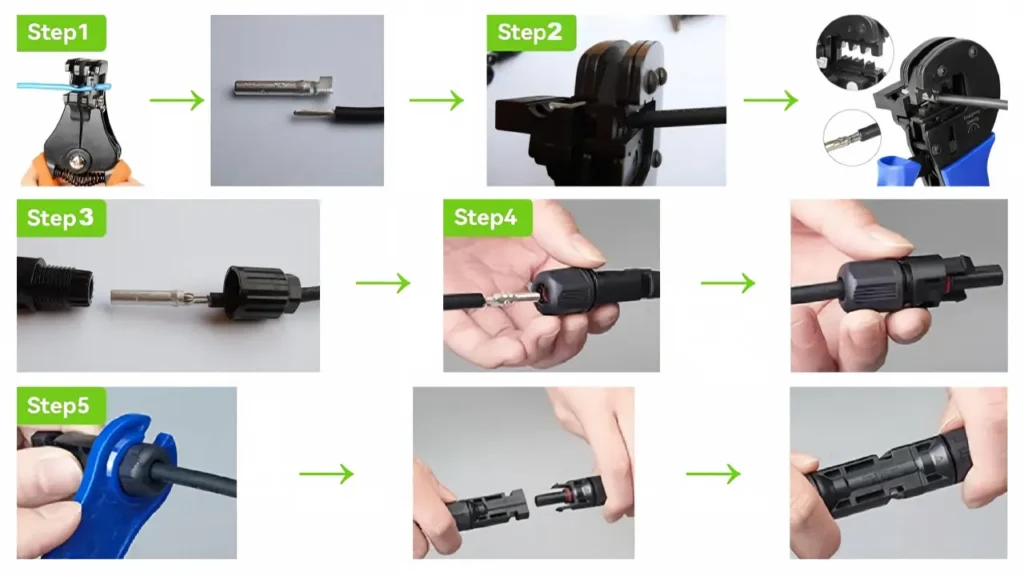 Step1

Step2

Step3

Step4

Step5